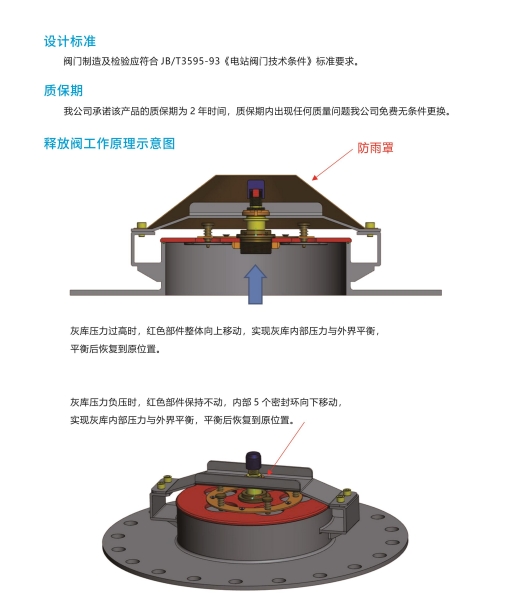 设计标准

阀门制造及检验应符合 JB/T3595-93《电站阀门技术条件》标准要求。

质保期

我公司承诺该产品的质保期为 2 年时间，质保期内出现任何质量问题我公司免费无条件更换。

释放阀工作原理示意图

防雨罩

灰库压力过高时，红色部件整体向上移动，实现灰库内部压力与外界平衡，平衡后恢复到原位置。

灰库压力负压时，红色部件保持不动，内部 5 个密封环向下移动，实现灰库内部压力与外界平衡，平衡后恢复到原位置。